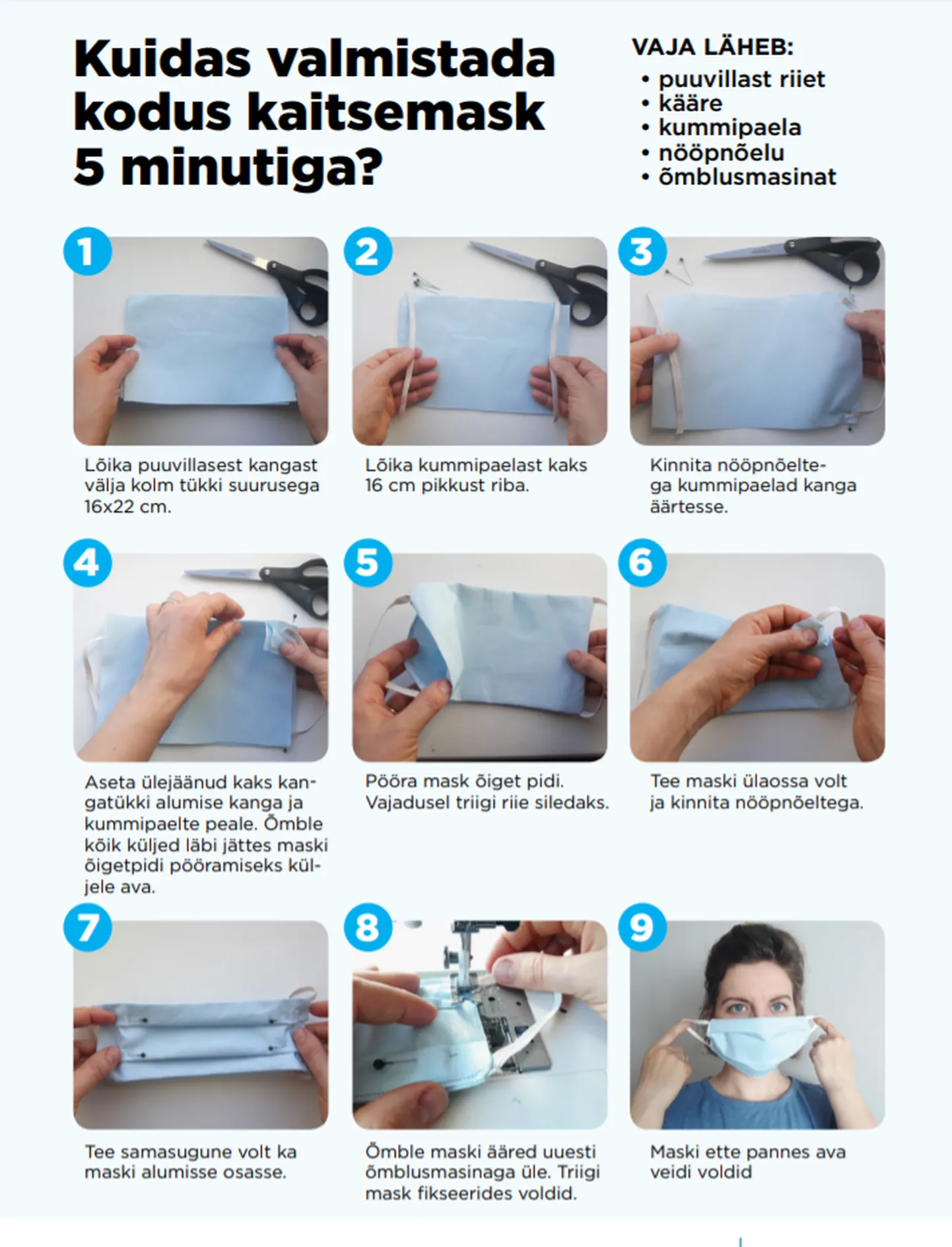 Kuidas valmistada kodus kaitsemask 5 minutiga?

VAJA LÄHEB:
• puuvillast riiet
• kääre
• kummipaela
• nööpnõelu
• õmblusmasinat

1
Lõika puuvillasest kangast välja kolm tükki suurusega 16x22 cm.

2
Lõika kummipaelast kaks 16 cm pikkust riba.

3
Kinnita nööpnõeltega kummipaelad kanga äärtesse.

4
Aseta ülejäänud kaks kangatükki alumise kanga ja kummipaelte peale. Õmble kõik küljed läbi jättes maski õigetpidi pööramiseks küljele ava.

5
Pööra mask õiget pidi. Vajadusel triigi riie siledaks.

6
Tee maski ülaossa volt ja kinnita nööpnõeltega.

7
Tee samasugune volt ka maski alumisse osasse.

8
Õmble maski ääred uuesti õmblusmasinaga üle. Triigi mask fikseerides voldid.

9
Maski ette pannes ava veidi voldid